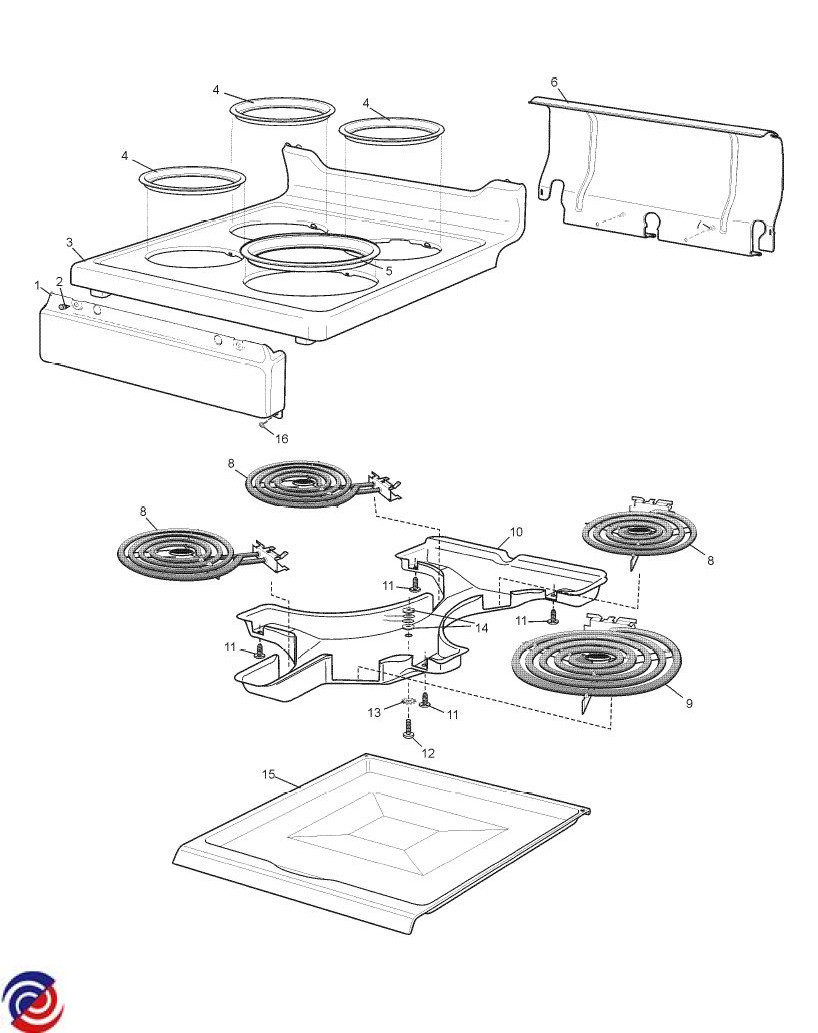 4
4
4
6
3
5
1
2
16
8
8
10
8
11
11
14
11
9
13
11
12
15